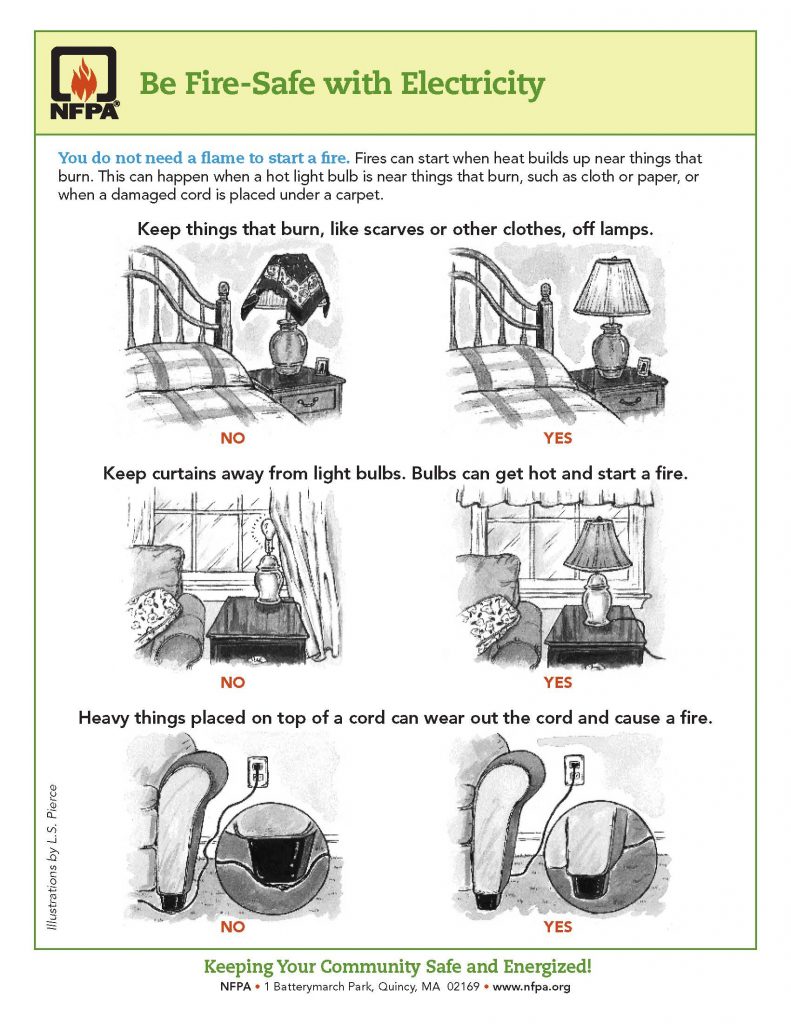 NFPA®

Be Fire-Safe with Electricity

You do not need a flame to start a fire. Fires can start when heat builds up near things that burn. This can happen when a hot light bulb is near things that burn, such as cloth or paper, or when a damaged cord is placed under a carpet.

Keep things that burn, like scarves or other clothes, off lamps.

NO

YES

Keep curtains away from light bulbs. Bulbs can get hot and start a fire.

NO

YES

Heavy things placed on top of a cord can wear out the cord and cause a fire.

Illustrations by L.S. Pierce

NO

YES

Keeping Your Community Safe and Energized!

NFPA • 1 Batterymarch Park, Quincy, MA 02169 • www.nfpa.org