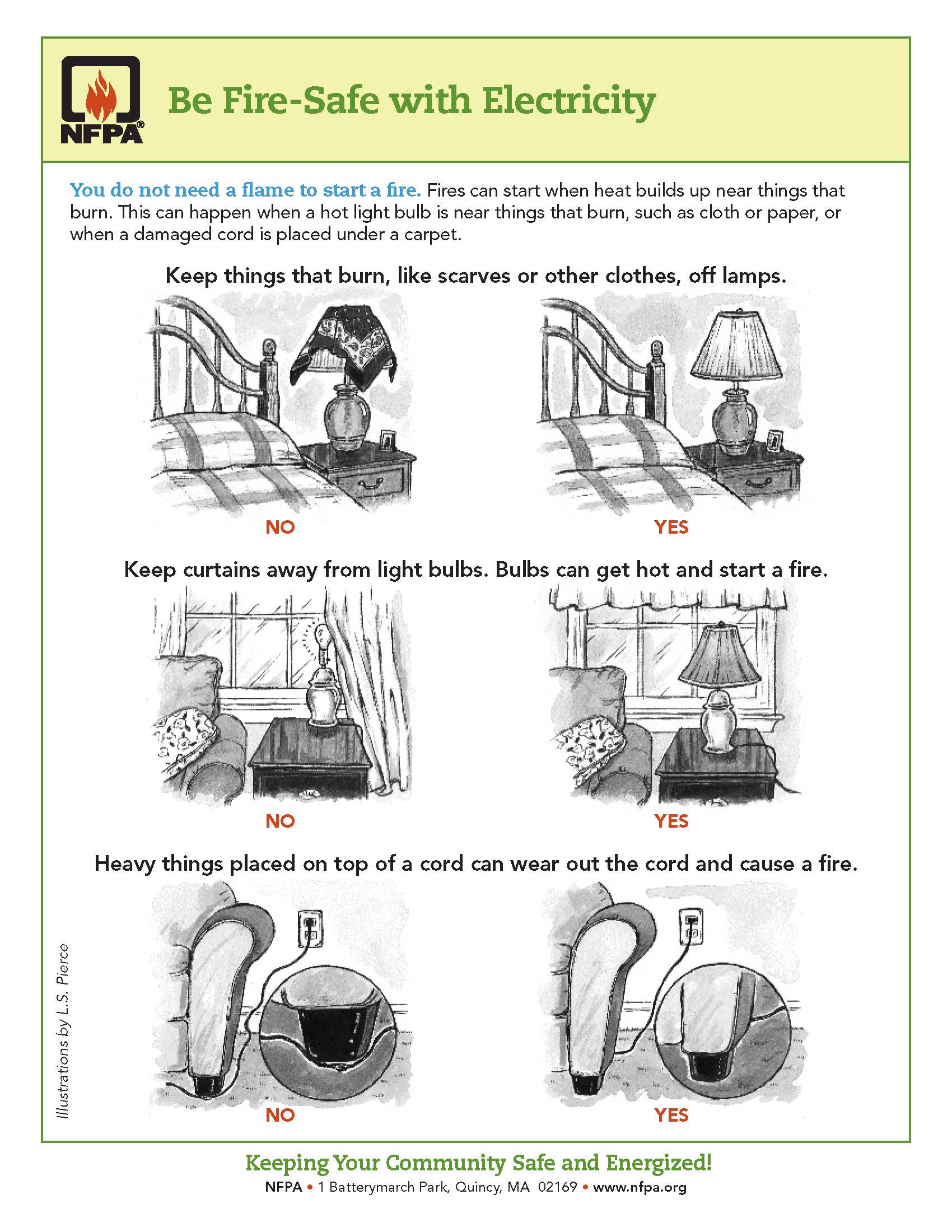 NFPA®

Be Fire-Safe with Electricity

You do not need a flame to start a fire. Fires can start when heat builds up near things that burn. This can happen when a hot light bulb is near things that burn, such as cloth or paper, or when a damaged cord is placed under a carpet.

Keep things that burn, like scarves or other clothes, off lamps.

NO

YES

Keep curtains away from light bulbs. Bulbs can get hot and start a fire.

NO

YES

Heavy things placed on top of a cord can wear out the cord and cause a fire.

NO

YES

Illustrations by L.S. Pierce

Keeping Your Community Safe and Energized!

NFPA • 1 Batterymarch Park, Quincy, MA 02169 • www.nfpa.org