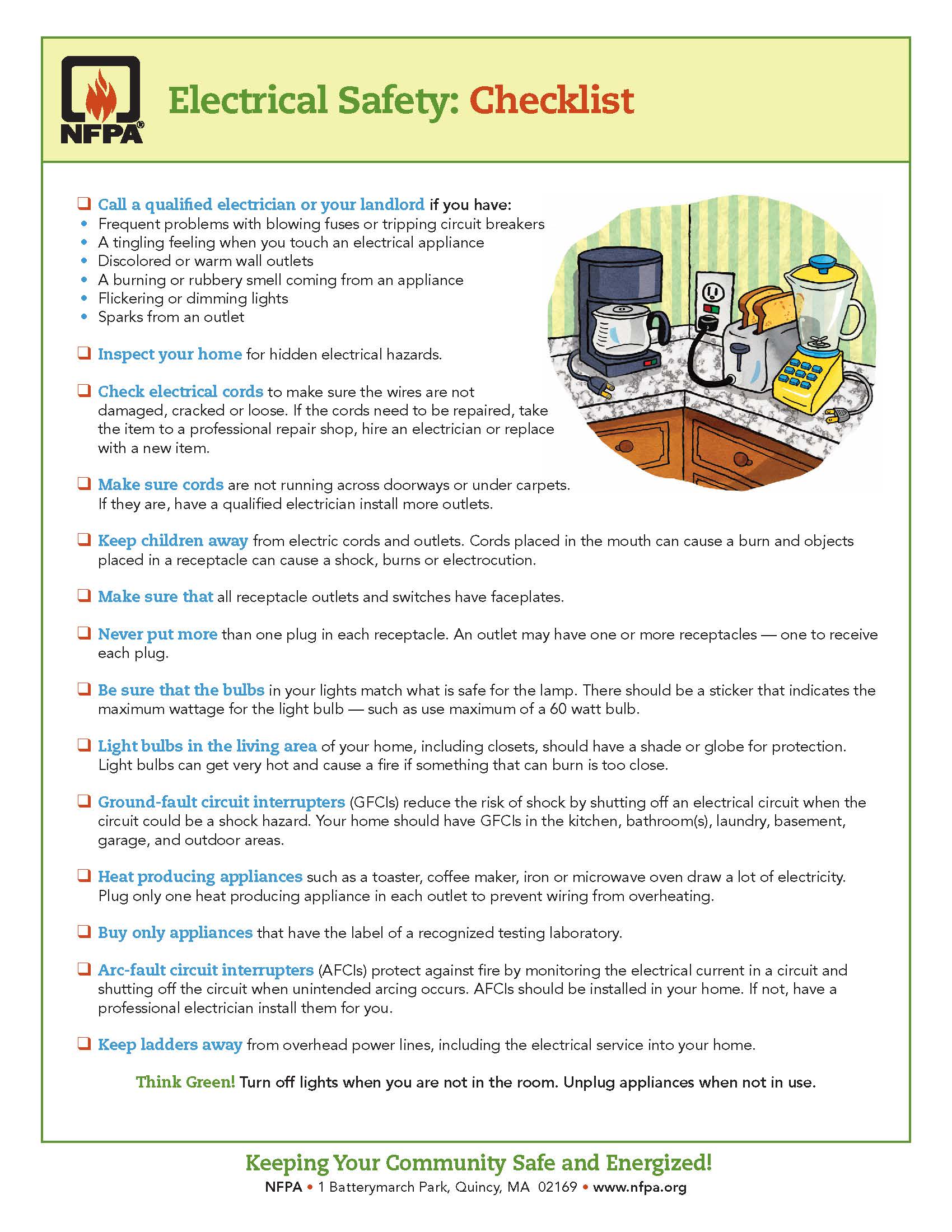 NFPA®

Electrical Safety: Checklist

❑ Call a qualified electrician or your landlord if you have:
• Frequent problems with blowing fuses or tripping circuit breakers
• A tingling feeling when you touch an electrical appliance
• Discolored or warm wall outlets
• A burning or rubbery smell coming from an appliance
• Flickering or dimming lights
• Sparks from an outlet

❑ Inspect your home for hidden electrical hazards.

❑ Check electrical cords to make sure the wires are not damaged, cracked or loose. If the cords need to be repaired, take the item to a professional repair shop, hire an electrician or replace with a new item.

❑ Make sure cords are not running across doorways or under carpets. If they are, have a qualified electrician install more outlets.

❑ Keep children away from electric cords and outlets. Cords placed in the mouth can cause a burn and objects placed in a receptacle can cause a shock, burns or electrocution.

❑ Make sure that all receptacle outlets and switches have faceplates.

❑ Never put more than one plug in each receptacle. An outlet may have one or more receptacles — one to receive each plug.

❑ Be sure that the bulbs in your lights match what is safe for the lamp. There should be a sticker that indicates the maximum wattage for the light bulb — such as use maximum of a 60 watt bulb.

❑ Light bulbs in the living area of your home, including closets, should have a shade or globe for protection. Light bulbs can get very hot and cause a fire if something that can burn is too close.

❑ Ground-fault circuit interrupters (GFCIs) reduce the risk of shock by shutting off an electrical circuit when the circuit could be a shock hazard. Your home should have GFCIs in the kitchen, bathroom(s), laundry, basement, garage, and outdoor areas.

❑ Heat producing appliances such as a toaster, coffee maker, iron or microwave oven draw a lot of electricity. Plug only one heat producing appliance in each outlet to prevent wiring from overheating.

❑ Buy only appliances that have the label of a recognized testing laboratory.

❑ Arc-fault circuit interrupters (AFCIs) protect against fire by monitoring the electrical current in a circuit and shutting off the circuit when unintended arcing occurs. AFCIs should be installed in your home. If not, have a professional electrician install them for you.

❑ Keep ladders away from overhead power lines, including the electrical service into your home.

Think Green! Turn off lights when you are not in the room. Unplug appliances when not in use.

Keeping Your Community Safe and Energized!
NFPA • 1 Batterymarch Park, Quincy, MA 02169 • www.nfpa.org