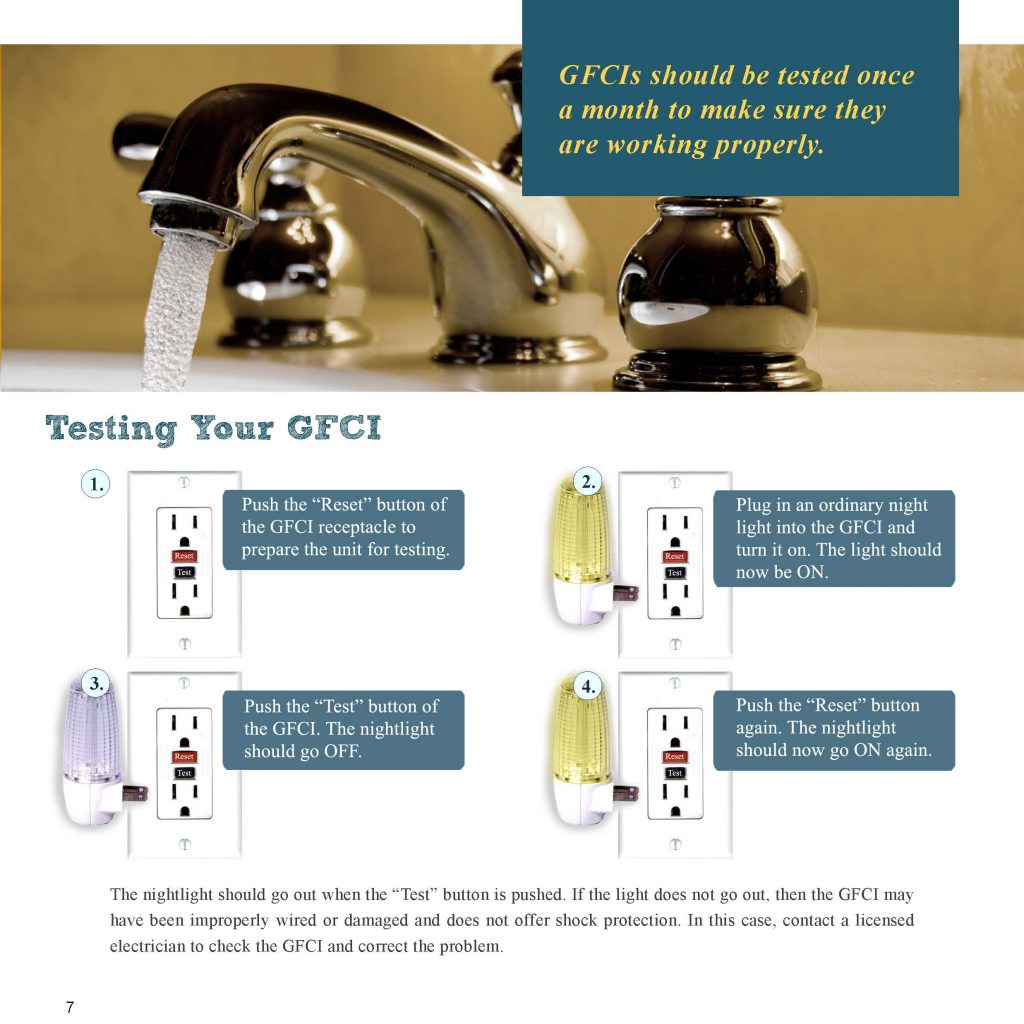 GFCIs should be tested once a month to make sure they are working properly.

Testing Your GFCI

1.

Reset
Test

Push the “Reset” button of the GFCI receptacle to prepare the unit for testing.

2.

Reset
Test

Plug in an ordinary night light into the GFCI and turn it on. The light should now be ON.

3.

Reset
Test

Push the “Test” button of the GFCI. The nightlight should go OFF.

4.

Reset
Test

Push the “Reset” button again. The nightlight should now go ON again.

The nightlight should go out when the “Test” button is pushed. If the light does not go out, then the GFCI may have been improperly wired or damaged and does not offer shock protection. In this case, contact a licensed electrician to check the GFCI and correct the problem.

7